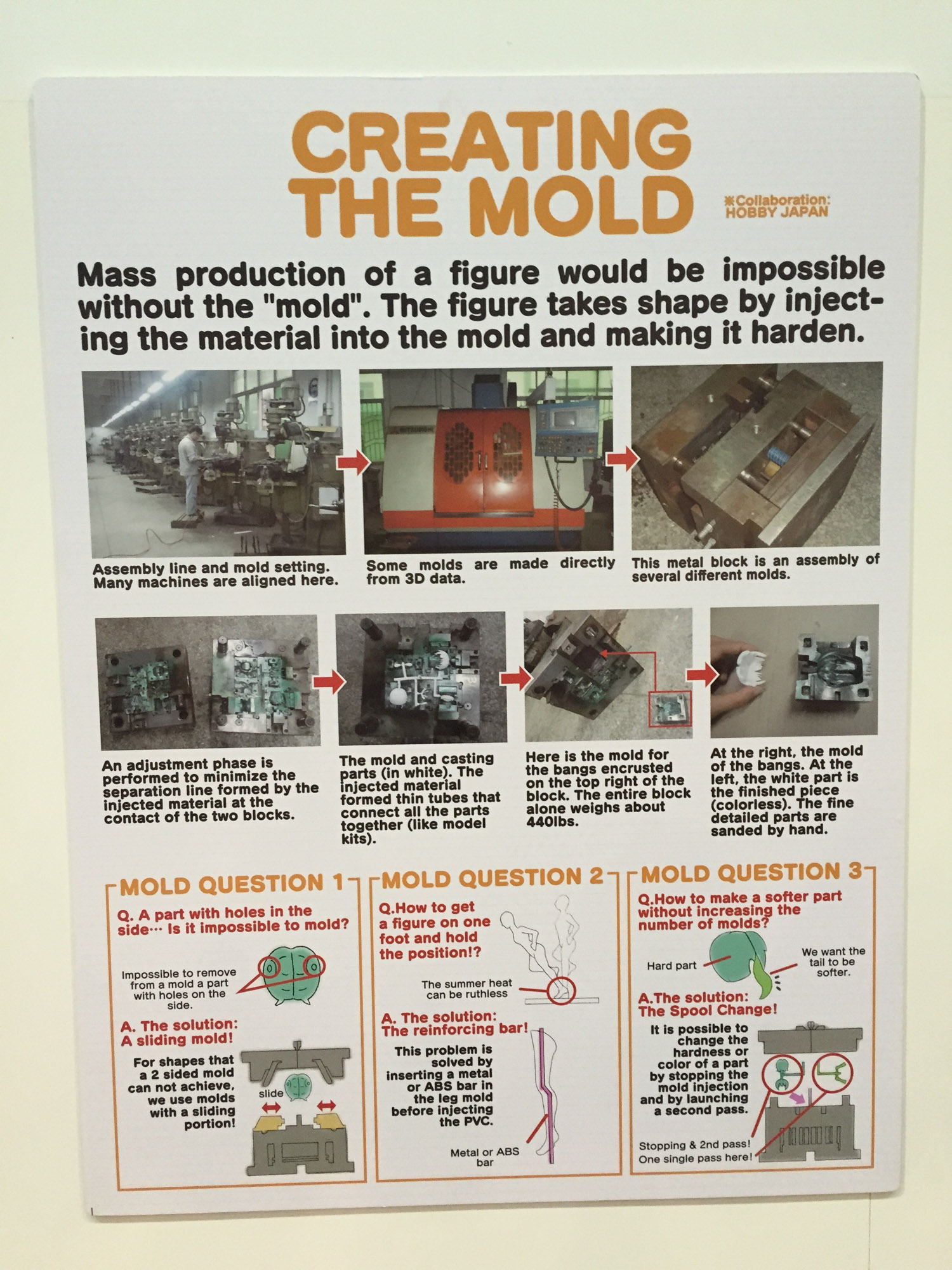 CREATING THE MOLD

※Collaboration: HOBBY JAPAN

Mass production of a figure would be impossible without the "mold". The figure takes shape by injecting the material into the mold and making it harden.

Assembly line and mold setting. Many machines are aligned here.

Some molds are made directly from 3D data.

This metal block is an assembly of several different molds.

An adjustment phase is performed to minimize the separation line formed by the injected material at the contact of the two blocks.

The mold and casting parts (in white). The injected material formed thin tubes that connect all the parts together (like model kits).

Here is the mold for the bangs encrusted on the top right of the block. The entire block alone weighs about 440lbs.

At the right, the mold of the bangs. At the left, the white part is the finished piece (colorless). The fine detailed parts are sanded by hand.

MOLD QUESTION 1

Q. A part with holes in the side… Is it impossible to mold?

Impossible to remove from a mold a part with holes on the side.

A. The solution: A sliding mold!

For shapes that a 2 sided mold can not achieve, we use molds with a sliding portion!

slide

MOLD QUESTION 2

Q.How to get a figure on one foot and hold the position!?

The summer heat can be ruthless

A. The solution: The reinforcing bar!

This problem is solved by inserting a metal or ABS bar in the leg mold before injecting the PVC.

Metal or ABS bar

MOLD QUESTION 3

Q.How to make a softer part without increasing the number of molds?

Hard part

We want the tail to be softer.

A.The solution: The Spool Change!

It is possible to change the hardness or color of a part by stopping the mold injection and by launching a second pass.

Stopping & 2nd pass!
One single pass here!